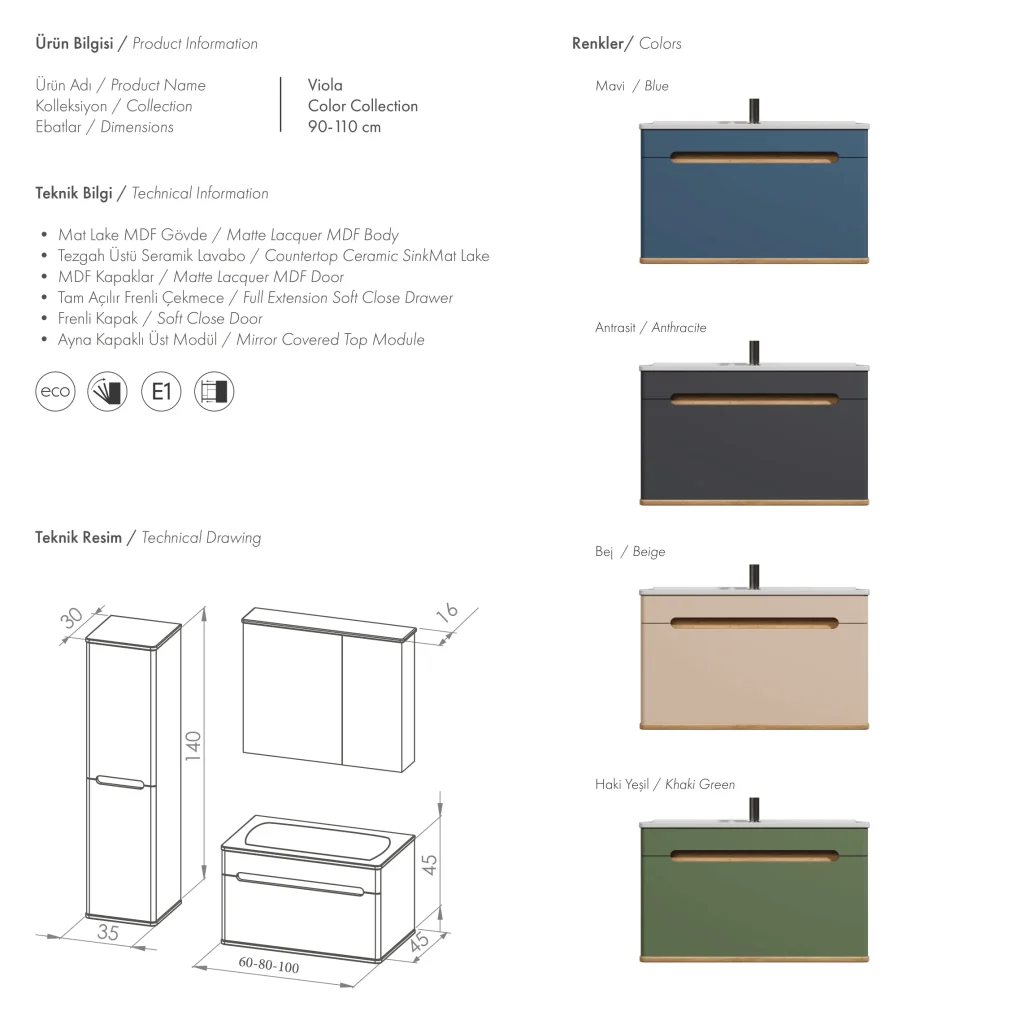 Ürün Bilgisi / Product Information

Ürün Adı / Product Name
Kolleksiyon / Collection
Ebatlar / Dimensions

Viola
Color Collection
90-110 cm

Teknik Bilgi / Technical Information

• Mat Lake MDF Gövde / Matte Lacquer MDF Body
• Tezgah Üstü Seramik Lavabo / Countertop Ceramic SinkMat Lake
• MDF Kapaklar / Matte Lacquer MDF Door
• Tam Açılır Frenli Çekmece / Full Extension Soft Close Drawer
• Frenli Kapak / Soft Close Door
• Ayna Kapaklı Üst Modül / Mirror Covered Top Module

eco E1

Teknik Resim / Technical Drawing

30
140
35
16
45
45
60-80-100

Renkler/ Colors

Mavi / Blue

Antrasit / Anthracite

Bej / Beige

Haki Yeşil / Khaki Green